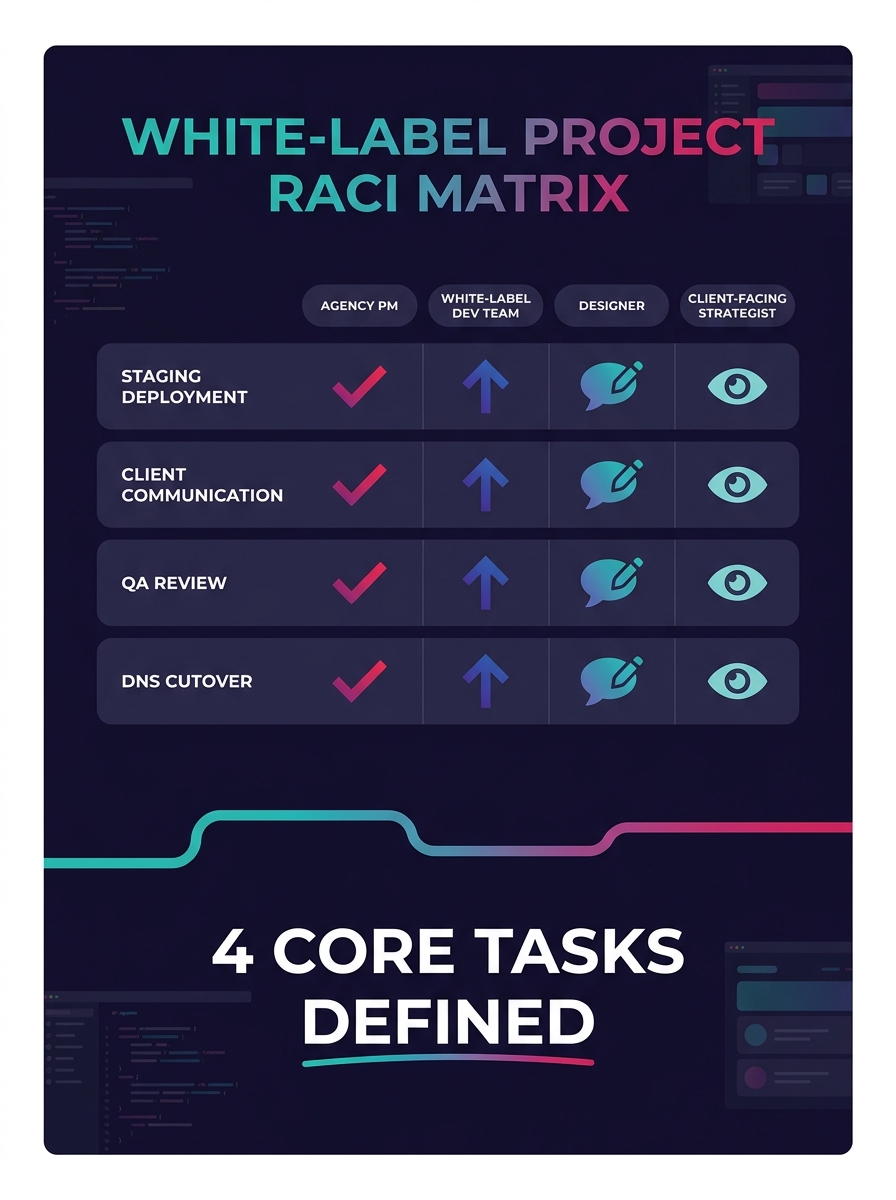 WHITE-LABEL PROJECT RACI MATRIX

| | AGENCY PM | WHITE-LABEL DEV TEAM | DESIGNER | CLIENT-FACING STRATEGIST |
|---|---|---|---|---|
| STAGING DEPLOYMENT | | | | |
| CLIENT COMMUNICATION | | | | |
| QA REVIEW | | | | |
| DNS CUTOVER | | | | |

4 CORE TASKS DEFINED